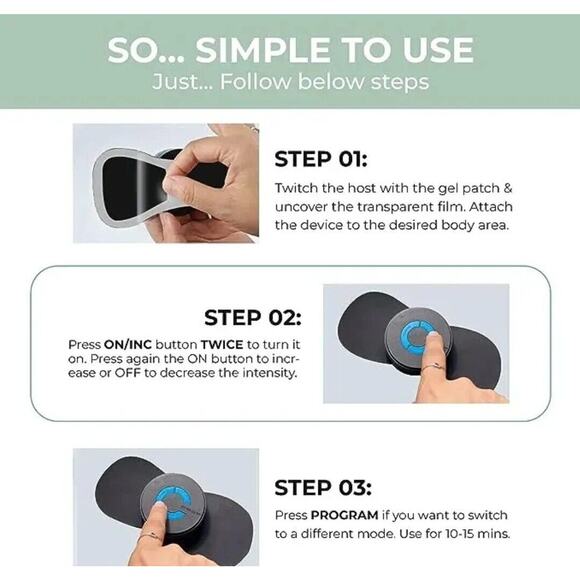 SO... SIMPLE TO USE
Just... Follow below steps

STEP 01:
Twitch the host with the gel patch & uncover the transparent film. Attach the device to the desired body area.

STEP 02:
Press ON/INC button TWICE to turn it on. Press again the ON button to increase or OFF to decrease the intensity.

STEP 03:
Press PROGRAM if you want to switch to a different mode. Use for 10-15 mins.